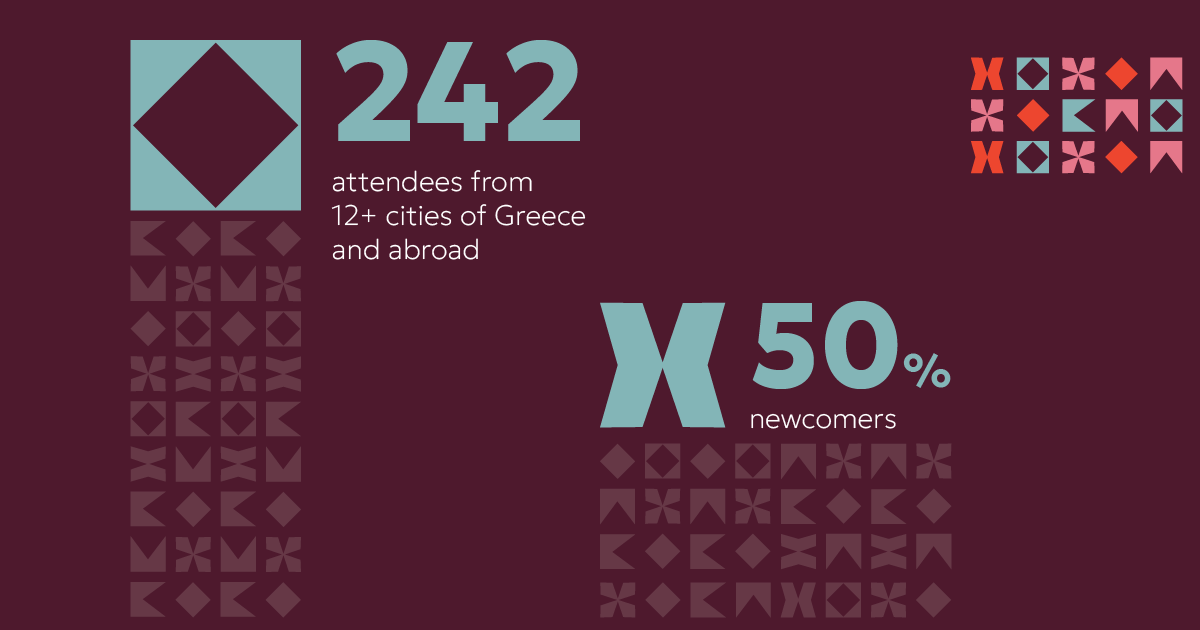 242

attendees from 12+ cities of Greece and abroad

50%

newcomers